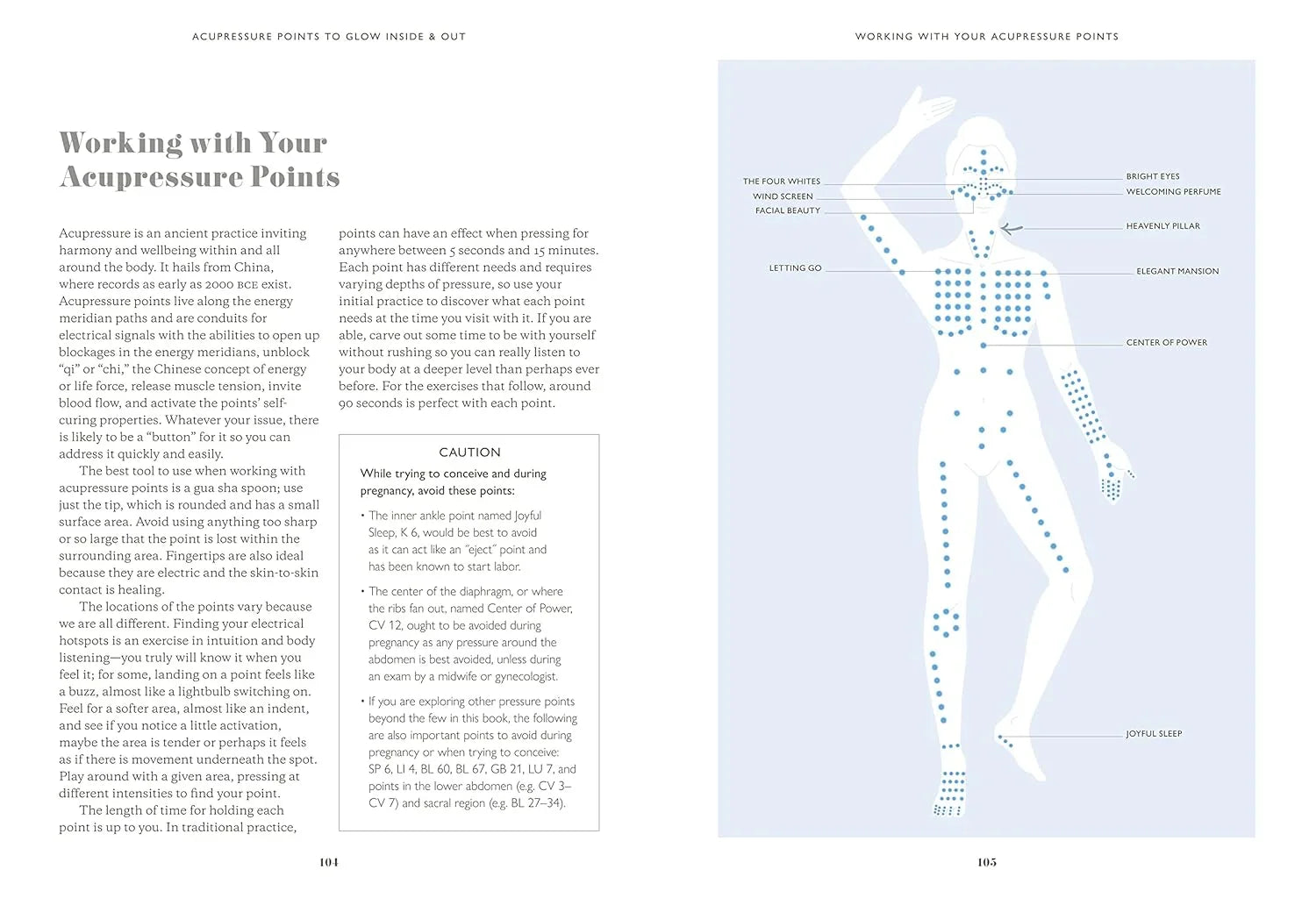 ACUPRESSURE POINTS TO GLOW INSIDE & OUT

Working with Your Acupressure Points

Acupressure is an ancient practice inviting harmony and wellbeing within and all around the body. It hails from China, where records as early as 2000 BCE exist. Acupressure points live along the energy meridian paths and are conduits for electrical signals with the abilities to open up blockages in the energy meridians, unblock "qi" or "chi," the Chinese concept of energy or life force, release muscle tension, invite blood flow, and activate the points' self-curing properties. Whatever your issue, there is likely to be a "button" for it so you can address it quickly and easily.

The best tool to use when working with acupressure points is a gua sha spoon; use just the tip, which is rounded and has a small surface area. Avoid using anything too sharp or so large that the point is lost within the surrounding area. Fingertips are also ideal because they are electric and the skin-to-skin contact is healing.

The locations of the points vary because we are all different. Finding your electrical hotspots is an exercise in intuition and body listening—you truly will know it when you feel it; for some, landing on a point feels like a buzz, almost like a lightbulb switching on. Feel for a softer area, almost like an indent, and see if you notice a little activation, maybe the area is tender or perhaps it feels as if there is movement underneath the spot. Play around with a given area, pressing at different intensities to find your point.

The length of time for holding each point is up to you. In traditional practice, points can have an effect when pressing for anywhere between 5 seconds and 15 minutes. Each point has different needs and requires varying depths of pressure, so use your initial practice to discover what each point needs at the time you visit with it. If you are able, carve out some time to be with yourself without rushing so you can really listen to your body at a deeper level than perhaps ever before. For the exercises that follow, around 90 seconds is perfect with each point.

CAUTION

While trying to conceive and during pregnancy, avoid these points:

• The inner ankle point named Joyful Sleep, K 6, would be best to avoid as it can act like an "eject" point and has been known to start labor.

• The center of the diaphragm, or where the ribs fan out, named Center of Power, CV 12, ought to be avoided during pregnancy as any pressure around the abdomen is best avoided, unless during an exam by a midwife or gynecologist.

• If you are exploring other pressure points beyond the few in this book, the following are also important points to avoid during pregnancy or when trying to conceive: SP 6, LI 4, BL 60, BL 67, GB 21, LU 7, and points in the lower abdomen (e.g. CV 3–CV 7) and sacral region (e.g. BL 27–34).

104

WORKING WITH YOUR ACUPRESSURE POINTS

THE FOUR WHITES
WIND SCREEN
FACIAL BEAUTY
LETTING GO
BRIGHT EYES
WELCOMING PERFUME
HEAVENLY PILLAR
ELEGANT MANSION
CENTER OF POWER
JOYFUL SLEEP

105